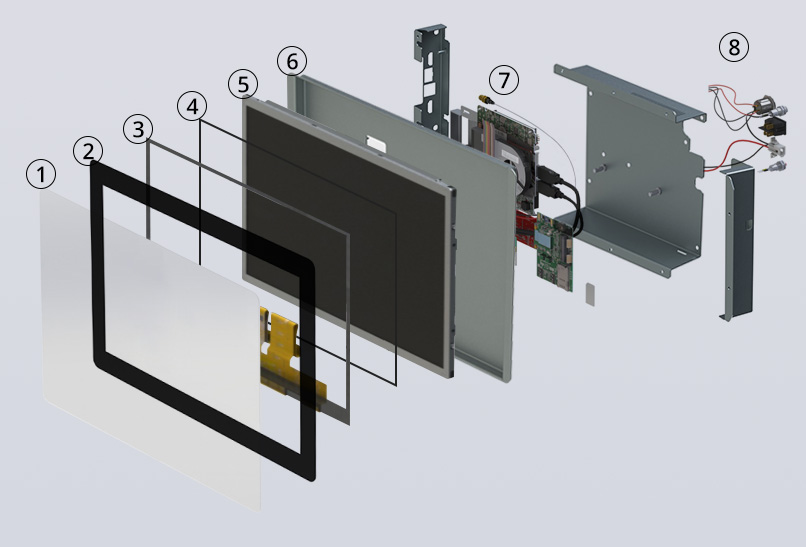 1
2
3
4
5
6
7
8